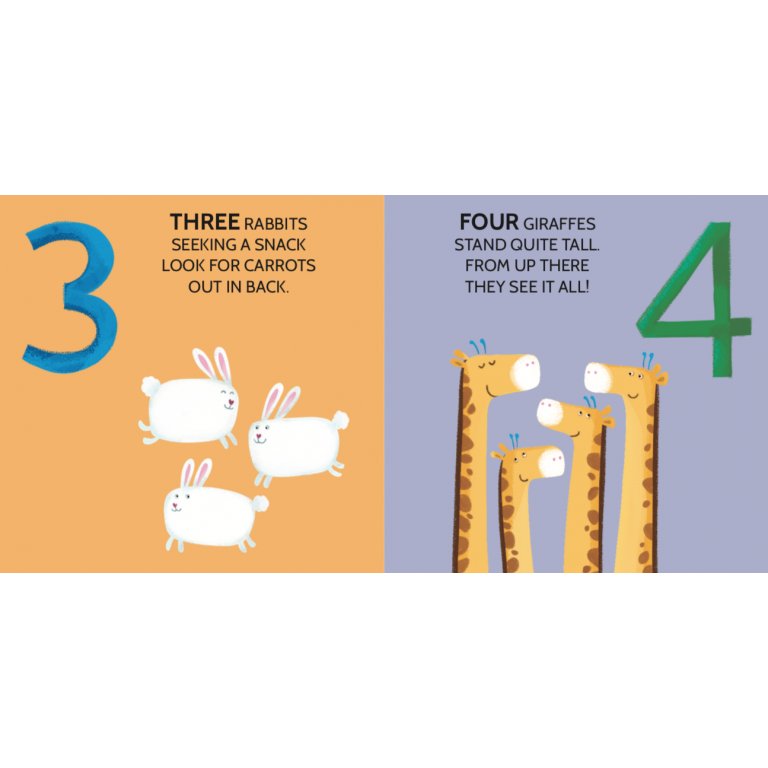 3

THREE RABBITS SEEKING A SNACK LOOK FOR CARROTS OUT IN BACK.

FOUR GIRAFFES STAND QUITE TALL. FROM UP THERE THEY SEE IT ALL!

4